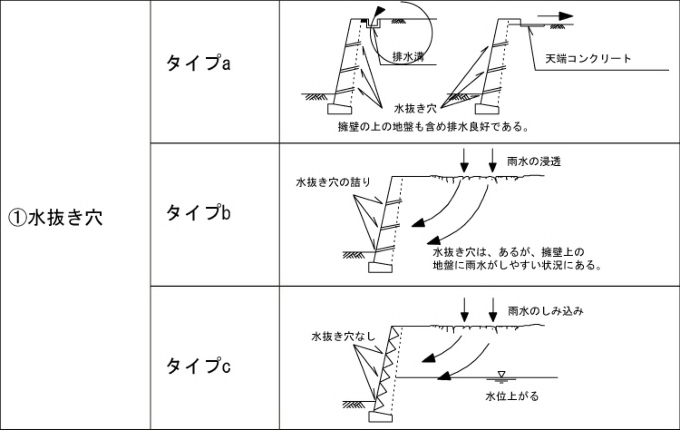 | ①水抜き穴 | タイプa | 排水溝 天端コンクリート 水抜き穴 擁壁の上の地盤も含め排水良好である。 |
|---|---|---|
| | タイプb | 雨水の浸透 水抜き穴の詰り 水抜き穴は、あるが、擁壁上の地盤に雨水がしやすい状況にある。 |
| | タイプc | 雨水のしみ込み 水抜き穴なし 水位上がる |